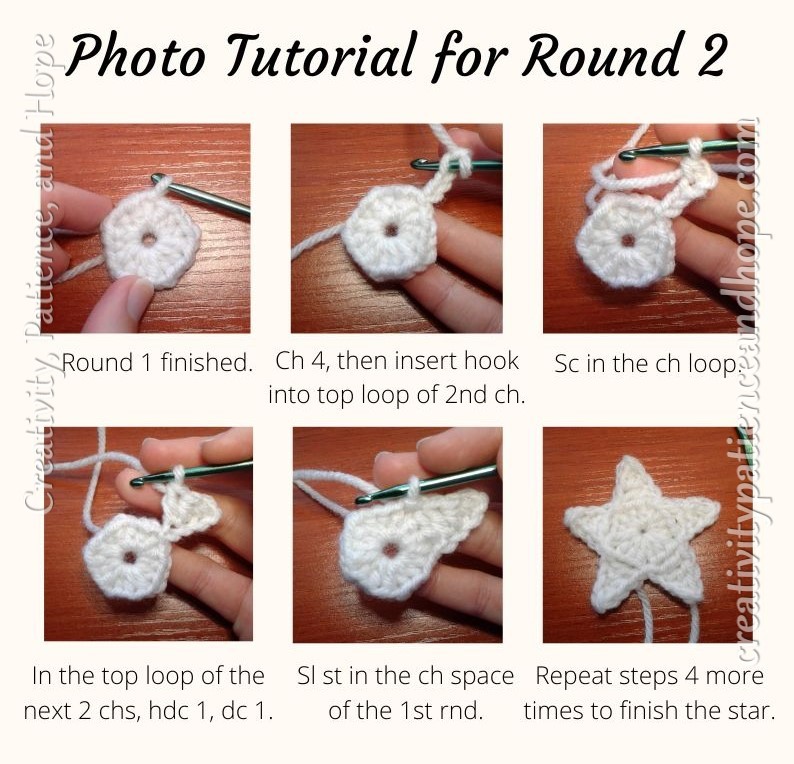 Photo Tutorial for Round 2

Creativity, Patience, and Hope

creativitypatienceandhope.com

Round 1 finished.

Ch 4, then insert hook into top loop of 2nd ch.

Sc in the ch loop.

In the top loop of the next 2 chs, hdc 1, dc 1.

Sl st in the ch space of the 1st rnd.

Repeat steps 4 more times to finish the star.